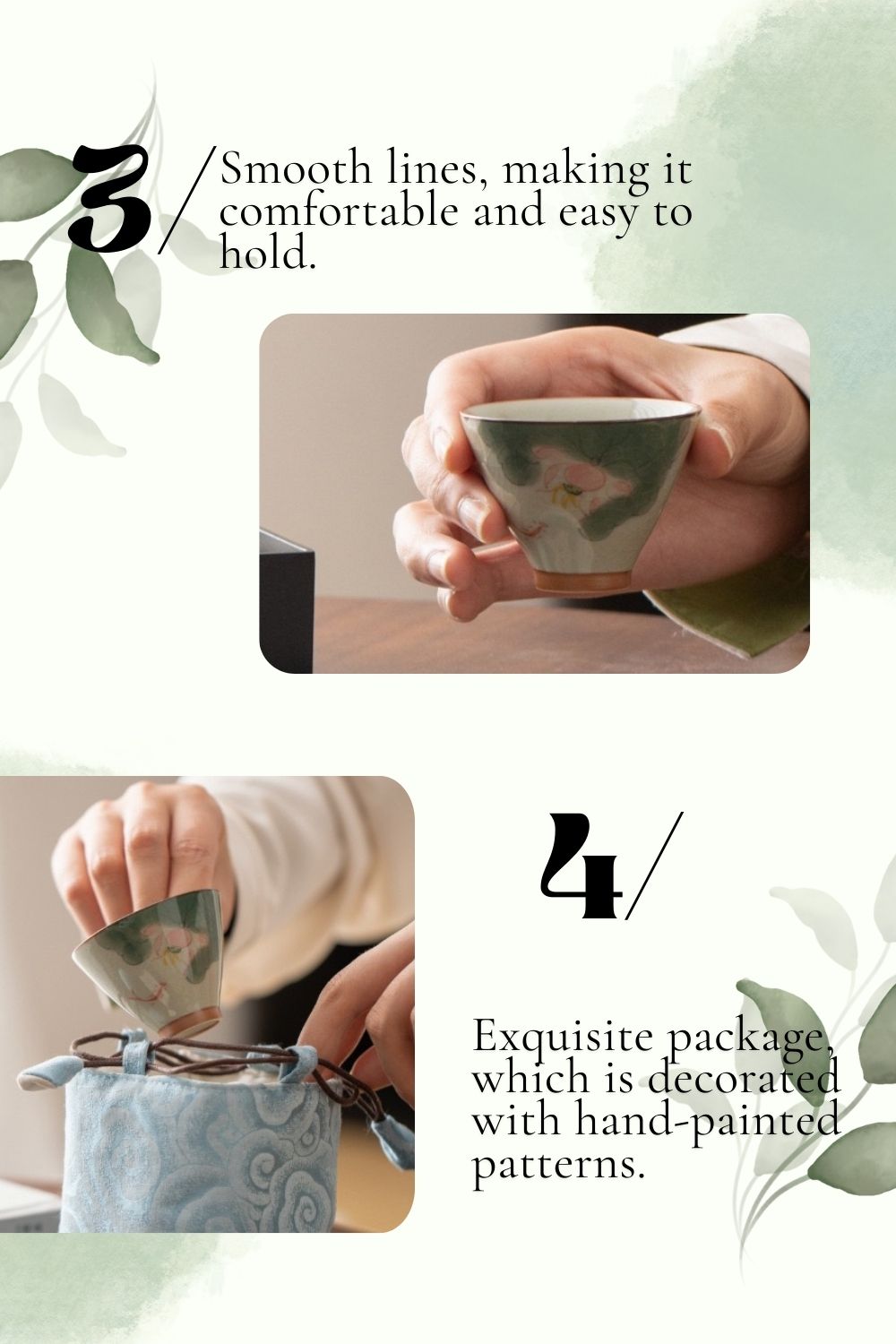 3/ Smooth lines, making it comfortable and easy to hold.

4/

Exquisite package, which is decorated with hand-painted patterns.